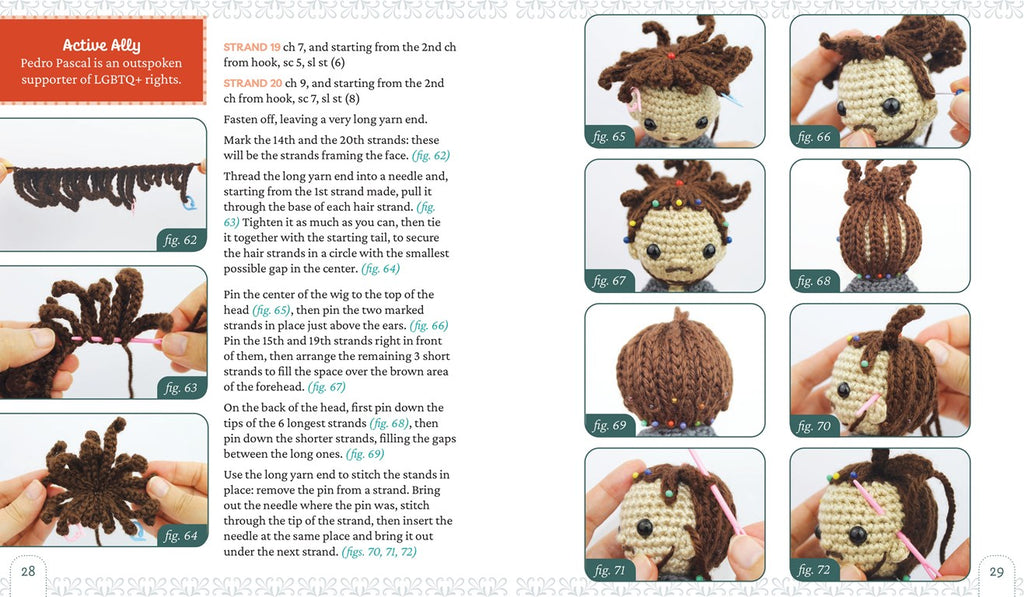 Active Ally
Pedro Pascal is an outspoken supporter of LGBTQ+ rights.

fig. 62

fig. 63

fig. 64

STRAND 19 ch 7, and starting from the 2nd ch from hook, sc 5, sl st (6)

STRAND 20 ch 9, and starting from the 2nd ch from hook, sc 7, sl st (8)

Fasten off, leaving a very long yarn end.

Mark the 14th and the 20th strands: these will be the strands framing the face. (fig. 62)

Thread the long yarn end into a needle and, starting from the 1st strand made, pull it through the base of each hair strand. (fig. 63) Tighten it as much as you can, then tie it together with the starting tail, to secure the hair strands in a circle with the smallest possible gap in the center. (fig. 64)

Pin the center of the wig to the top of the head (fig. 65), then pin the two marked strands in place just above the ears. (fig. 66) Pin the 15th and 19th strands right in front of them, then arrange the remaining 3 short strands to fill the space over the brown area of the forehead. (fig. 67)

On the back of the head, first pin down the tips of the 6 longest strands (fig. 68), then pin down the shorter strands, filling the gaps between the long ones. (fig. 69)

Use the long yarn end to stitch the stands in place: remove the pin from a strand. Bring out the needle where the pin was, stitch through the tip of the strand, then insert the needle at the same place and bring it out under the next strand. (figs. 70, 71, 72)

28

fig. 65

fig. 66

fig. 67

fig. 68

fig. 69

fig. 70

fig. 71

fig. 72

29