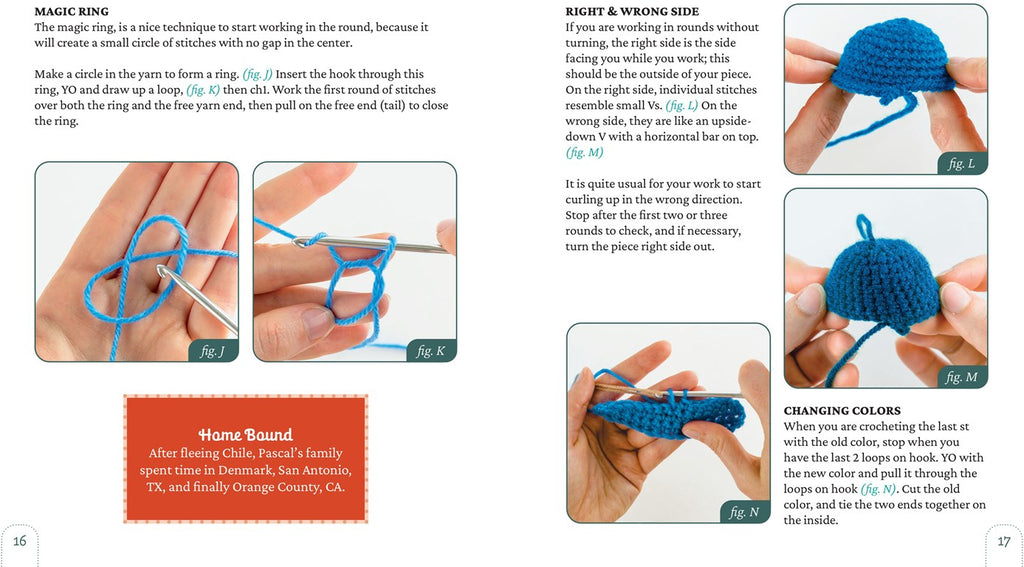 MAGIC RING
The magic ring, is a nice technique to start working in the round, because it will create a small circle of stitches with no gap in the center.

Make a circle in the yarn to form a ring. (fig. J) Insert the hook through this ring, YO and draw up a loop, (fig. K) then ch1. Work the first round of stitches over both the ring and the free yarn end, then pull on the free end (tail) to close the ring.

fig. J

fig. K

Home Bound
After fleeing Chile, Pascal's family spent time in Denmark, San Antonio, TX, and finally Orange County, CA.

16

RIGHT & WRONG SIDE
If you are working in rounds without turning, the right side is the side facing you while you work; this should be the outside of your piece. On the right side, individual stitches resemble small Vs. (fig. L) On the wrong side, they are like an upside-down V with a horizontal bar on top. (fig. M)

It is quite usual for your work to start curling up in the wrong direction. Stop after the first two or three rounds to check, and if necessary, turn the piece right side out.

fig. L

fig. M

fig. N

CHANGING COLORS
When you are crocheting the last st with the old color, stop when you have the last 2 loops on hook. YO with the new color and pull it through the loops on hook (fig. N). Cut the old color, and tie the two ends together on the inside.

17