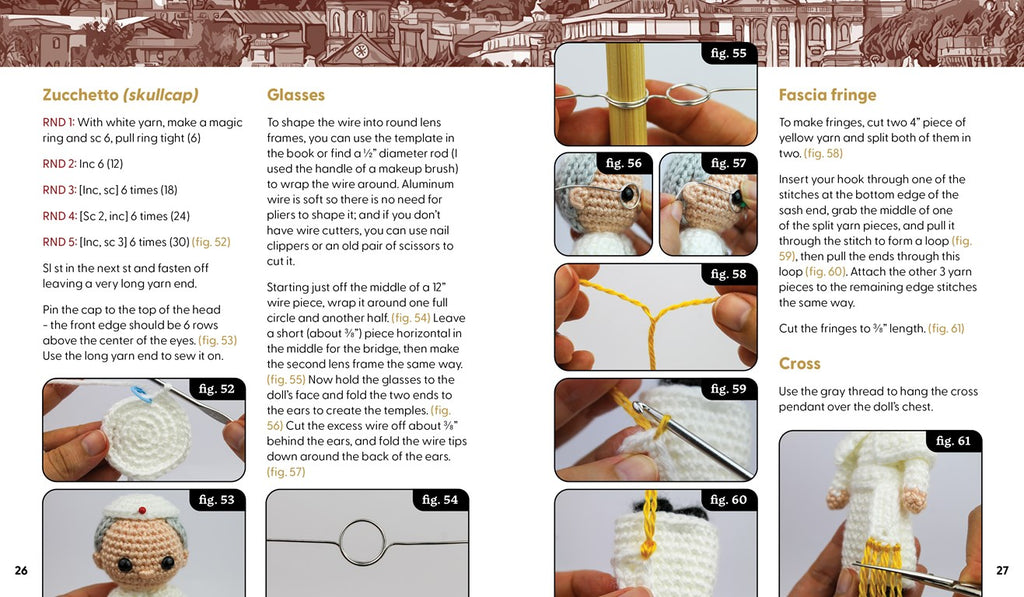 Zucchetto (skullcap)

RND 1: With white yarn, make a magic ring and sc 6, pull ring tight (6)

RND 2: Inc 6 (12)

RND 3: [Inc, sc] 6 times (18)

RND 4: [Sc 2, inc] 6 times (24)

RND 5: [Inc, sc 3] 6 times (30) (fig. 52)

Sl st in the next st and fasten off leaving a very long yarn end.

Pin the cap to the top of the head – the front edge should be 6 rows above the center of the eyes. (fig. 53) Use the long yarn end to sew it on.

fig. 52

fig. 53

26

Glasses

To shape the wire into round lens frames, you can use the template in the book or find a ½" diameter rod (I used the handle of a makeup brush) to wrap the wire around. Aluminum wire is soft so there is no need for pliers to shape it; and if you don't have wire cutters, you can use nail clippers or an old pair of scissors to cut it.

Starting just off the middle of a 12" wire piece, wrap it around one full circle and another half. (fig. 54) Leave a short (about ⅜") piece horizontal in the middle for the bridge, then make the second lens frame the same way. (fig. 55) Now hold the glasses to the doll's face and fold the two ends to the ears to create the temples. (fig. 56) Cut the excess wire off about ⅜" behind the ears, and fold the wire tips down around the back of the ears. (fig. 57)

fig. 54

fig. 55

fig. 56

fig. 57

fig. 58

fig. 59

fig. 60

Fascia fringe

To make fringes, cut two 4" piece of yellow yarn and split both of them in two. (fig. 58)

Insert your hook through one of the stitches at the bottom edge of the sash end, grab the middle of one of the split yarn pieces, and pull it through the stitch to form a loop (fig. 59), then pull the ends through this loop (fig. 60). Attach the other 3 yarn pieces to the remaining edge stitches the same way.

Cut the fringes to ⅜" length. (fig. 61)

Cross

Use the gray thread to hang the cross pendant over the doll's chest.

fig. 61

27