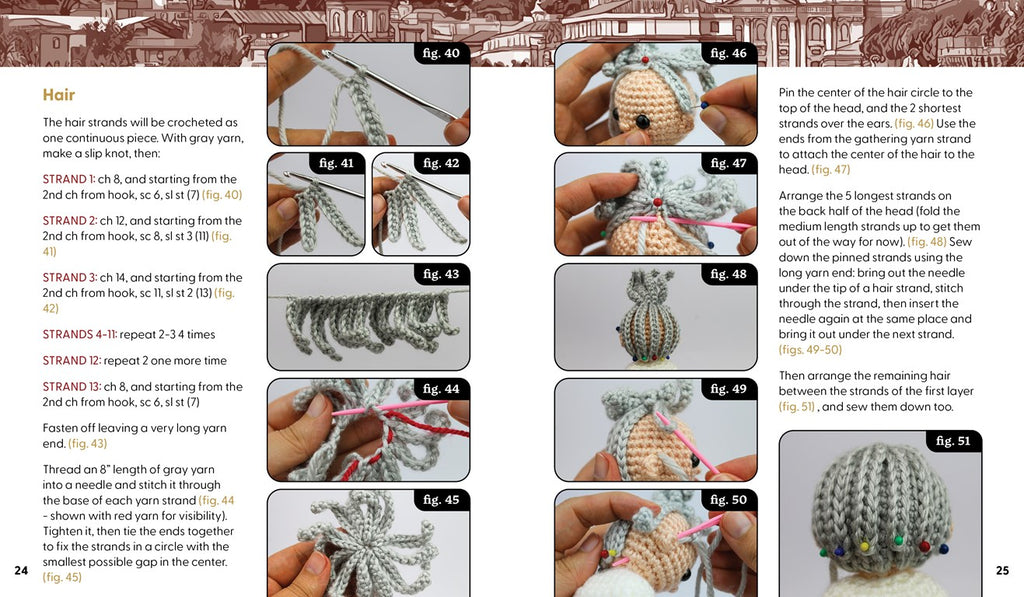 Hair

The hair strands will be crocheted as one continuous piece. With gray yarn, make a slip knot, then:

STRAND 1: ch 8, and starting from the 2nd ch from hook, sc 6, sl st (7) (fig. 40)

STRAND 2: ch 12, and starting from the 2nd ch from hook, sc 8, sl st 3 (11) (fig. 41)

STRAND 3: ch 14, and starting from the 2nd ch from hook, sc 11, sl st 2 (13) (fig. 42)

STRANDS 4-11: repeat 2-3 4 times

STRAND 12: repeat 2 one more time

STRAND 13: ch 8, and starting from the 2nd ch from hook, sc 6, sl st (7)

Fasten off leaving a very long yarn end. (fig. 43)

Thread an 8" length of gray yarn into a needle and stitch it through the base of each yarn strand (fig. 44 - shown with red yarn for visibility). Tighten it, then tie the ends together to fix the strands in a circle with the smallest possible gap in the center. (fig. 45)

24

fig. 40

fig. 41

fig. 42

fig. 43

fig. 44

fig. 45

fig. 46

fig. 47

fig. 48

fig. 49

fig. 50

Pin the center of the hair circle to the top of the head, and the 2 shortest strands over the ears. (fig. 46) Use the ends from the gathering yarn strand to attach the center of the hair to the head. (fig. 47)

Arrange the 5 longest strands on the back half of the head (fold the medium length strands up to get them out of the way for now). (fig. 48) Sew down the pinned strands using the long yarn end: bring out the needle under the tip of a hair strand, stitch through the strand, then insert the needle again at the same place and bring it out under the next strand. (figs. 49-50)

Then arrange the remaining hair between the strands of the first layer (fig. 51) , and sew them down too.

fig. 51

25